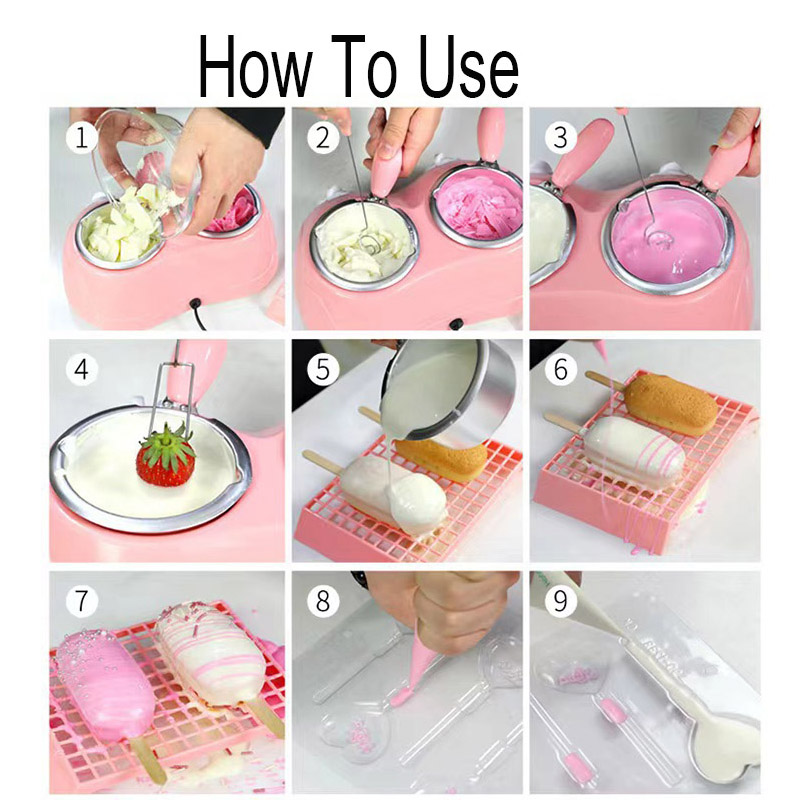 How To Use

1

2

3

4

5

6

7

8

9